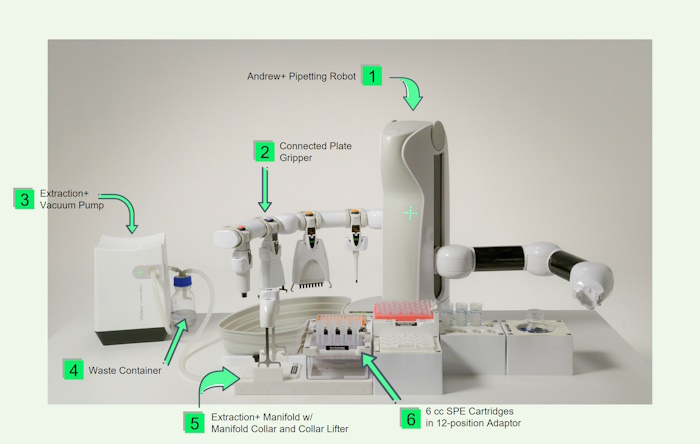 Andrew+ Pipetting Robot 1

2 Connected Plate Gripper

3 Extraction+ Vacuum Pump

4 Waste Container

5 Extraction+ Manifold w/ Manifold Collar and Collar Lifter

6 6 cc SPE Cartridges in 12-position Adaptor